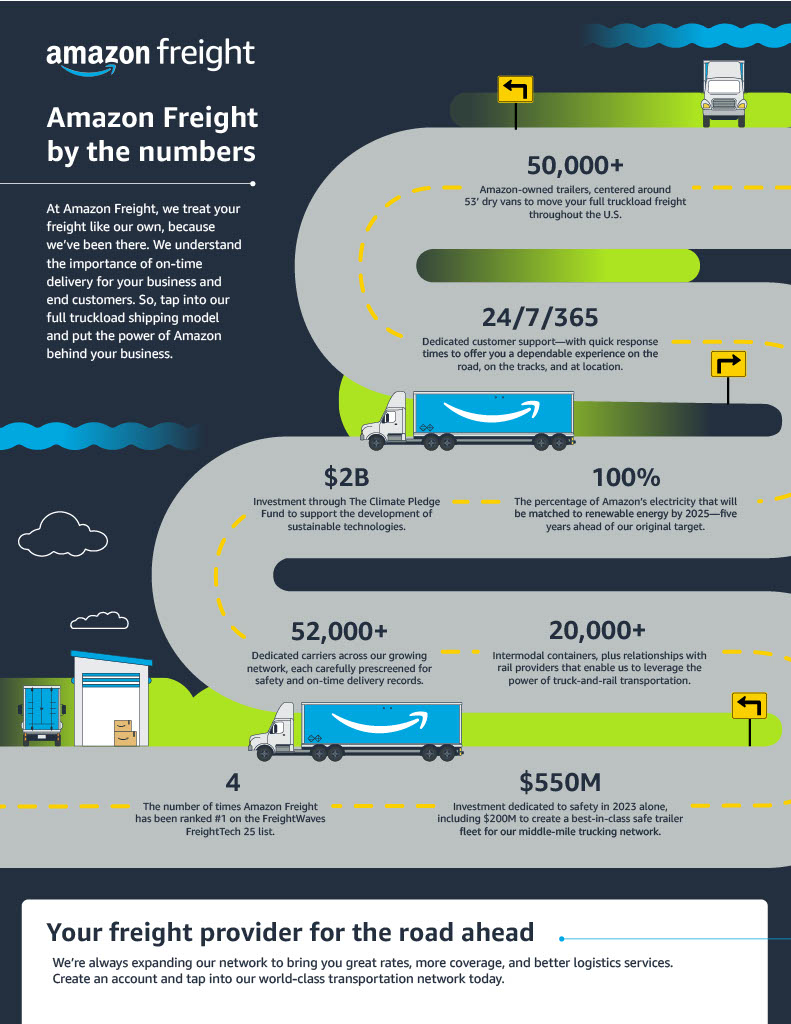 amazon freight

Amazon Freight by the numbers

At Amazon Freight, we treat your freight like our own, because we've been there. We understand the importance of on-time delivery for your business and end customers. So, tap into our full truckload shipping model and put the power of Amazon behind your business.

50,000+

Amazon-owned trailers, centered around 53' dry vans to move your full truckload freight throughout the U.S.

24/7/365

Dedicated customer support—with quick response times to offer you a dependable experience on the road, on the tracks, and at location.

$2B

Investment through The Climate Pledge Fund to support the development of sustainable technologies.

100%

The percentage of Amazon's electricity that will be matched to renewable energy by 2025—five years ahead of our original target.

52,000+

Dedicated carriers across our growing network, each carefully prescreened for safety and on-time delivery records.

20,000+

Intermodal containers, plus relationships with rail providers that enable us to leverage the power of truck-and-rail transportation.

4

The number of times Amazon Freight has been ranked #1 on the FreightWaves FreightTech 25 list.

$550M

Investment dedicated to safety in 2023 alone, including $200M to create a best-in-class safe trailer fleet for our middle-mile trucking network.

Your freight provider for the road ahead

We're always expanding our network to bring you great rates, more coverage, and better logistics services. Create an account and tap into our world-class transportation network today.