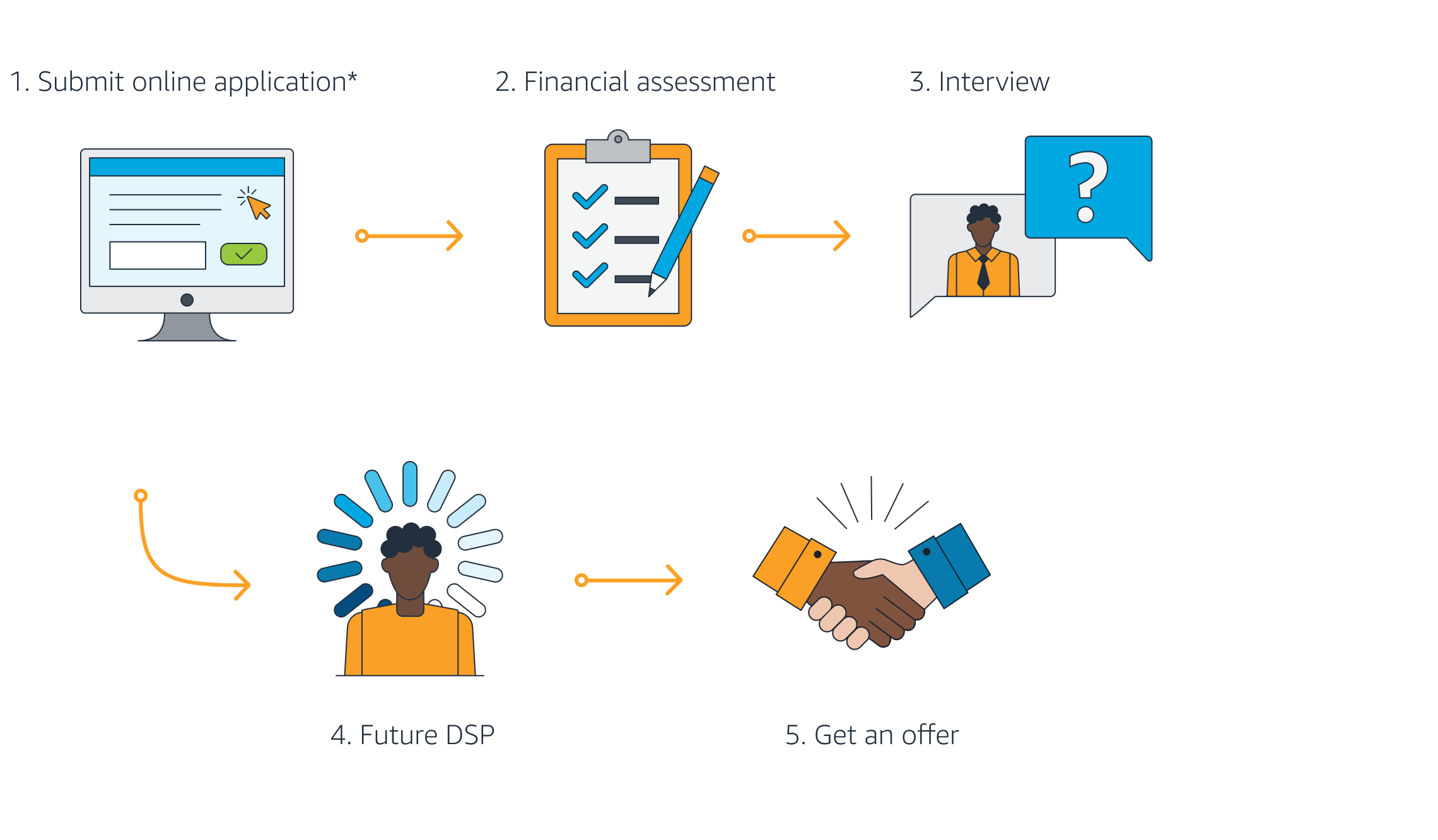 1. Submit online application*

2. Financial assessment

3. Interview

?

4. Future DSP

5. Get an offer