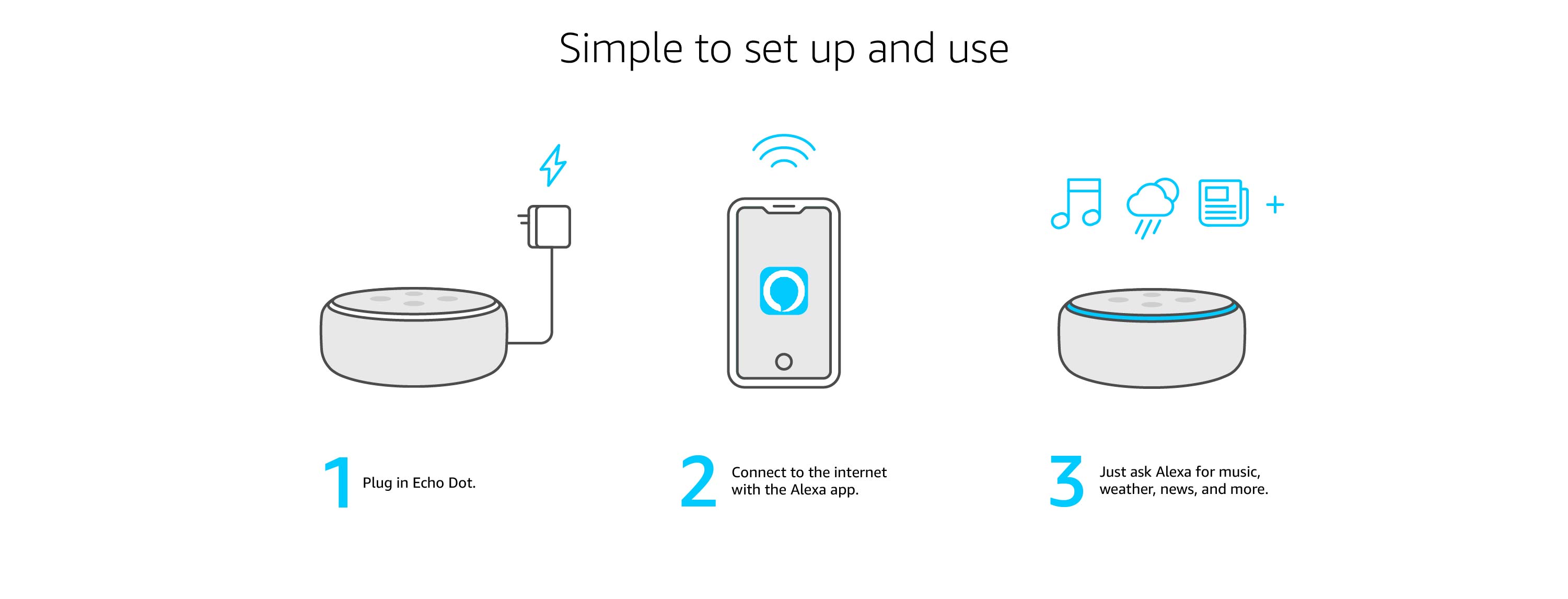 Simple to set up and use

+

1 Plug in Echo Dot.

2 Connect to the internet with the Alexa app.

3 Just ask Alexa for music, weather, news, and more.