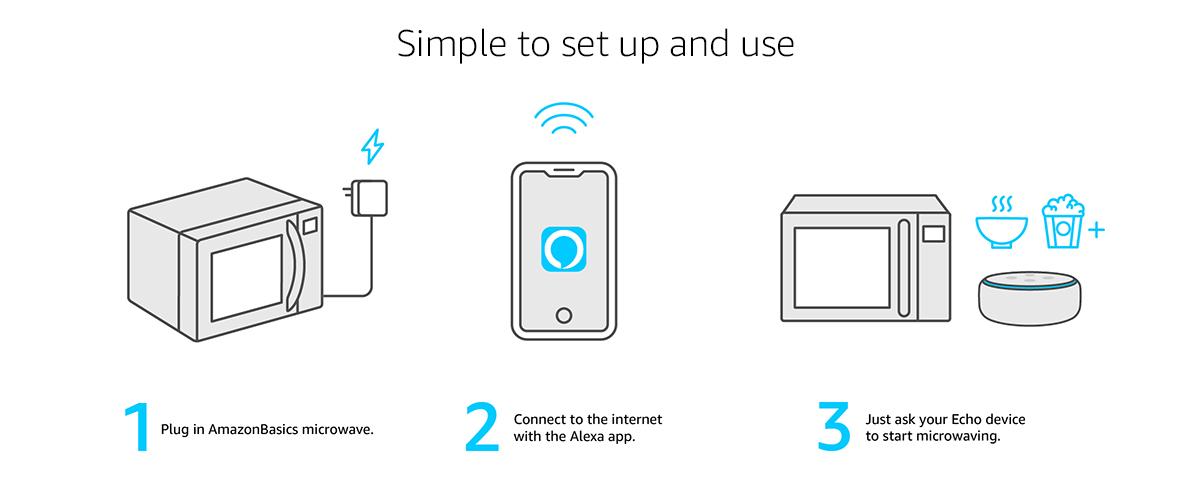 Simple to set up and use

1 Plug in AmazonBasics microwave.

2 Connect to the internet with the Alexa app.

3 Just ask your Echo device to start microwaving.