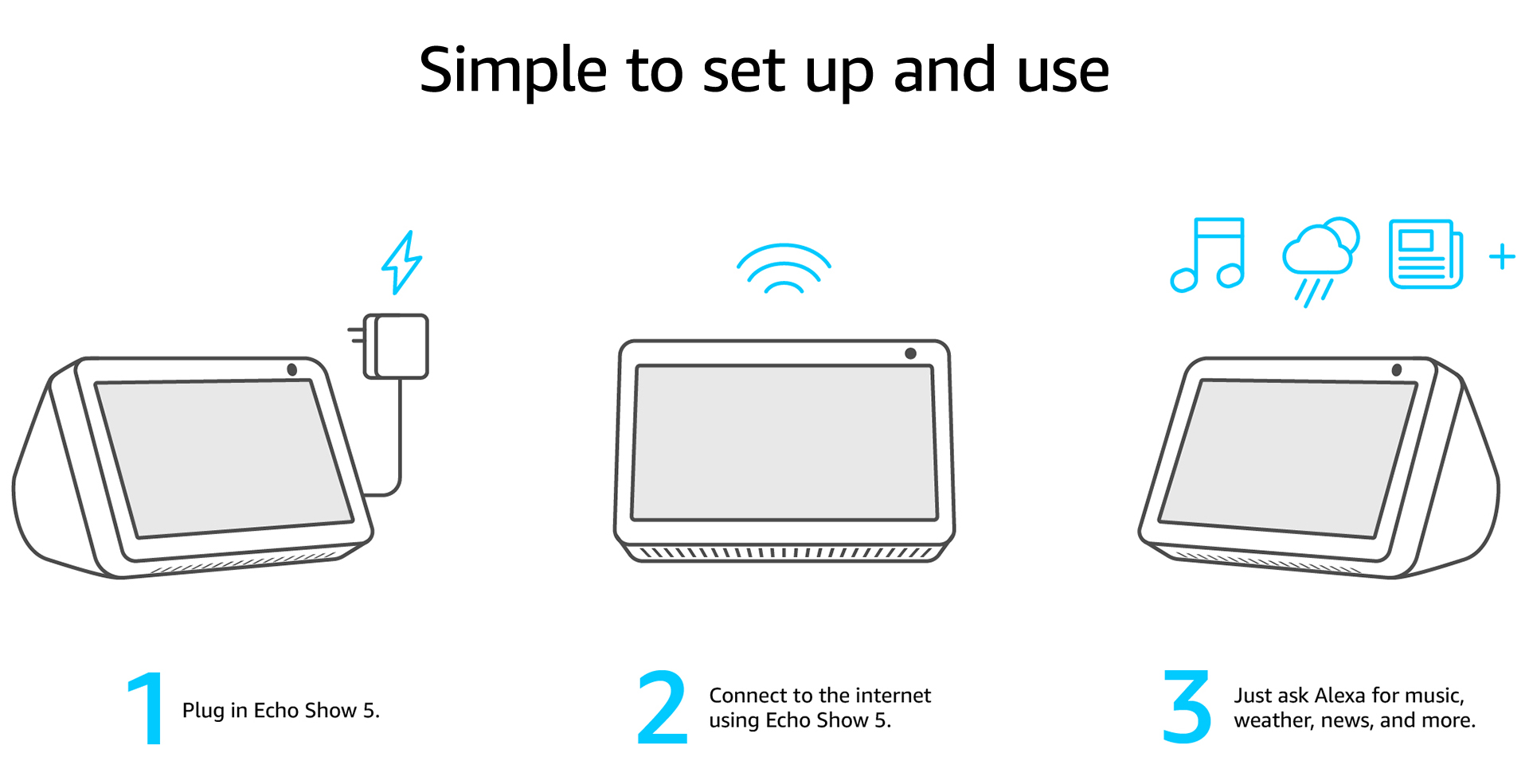 Simple to set up and use

+

1 Plug in Echo Show 5.

2 Connect to the internet using Echo Show 5.

3 Just ask Alexa for music, weather, news, and more.