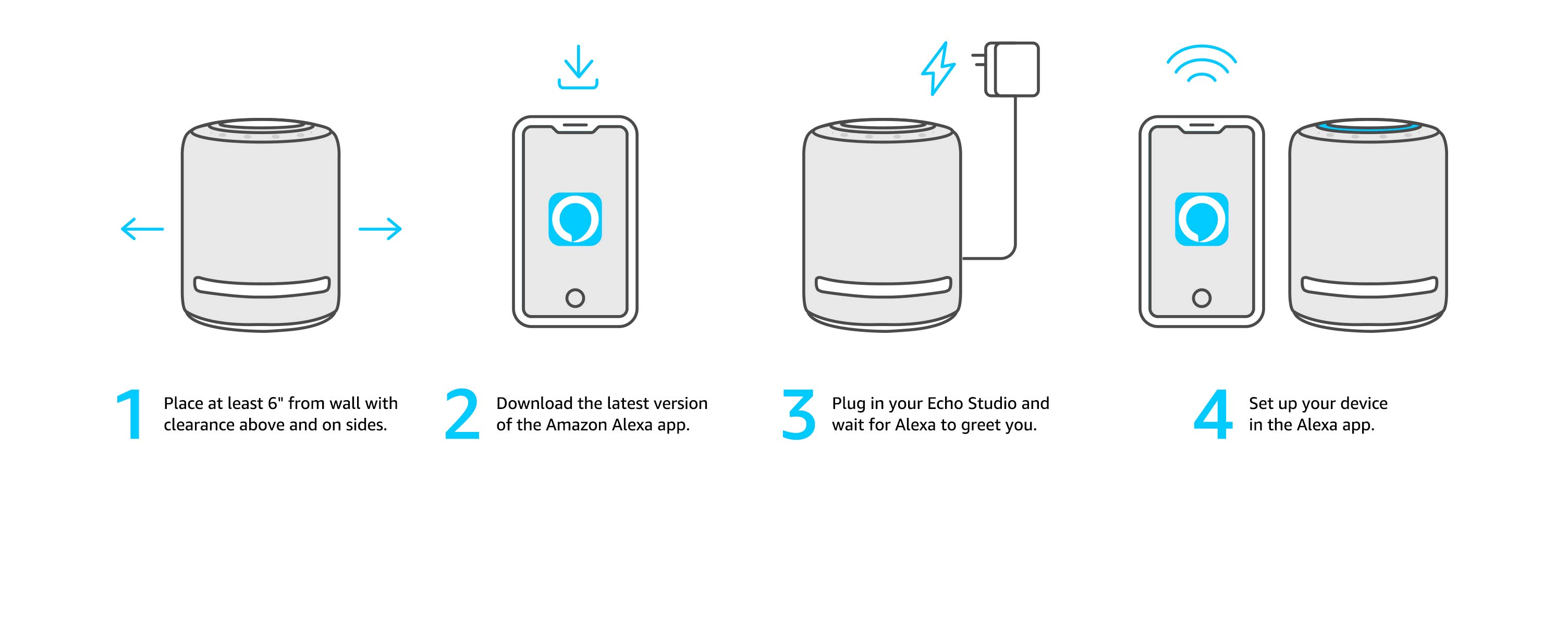 1 Place at least 6" from wall with clearance above and on sides.

2 Download the latest version of the Amazon Alexa app.

3 Plug in your Echo Studio and wait for Alexa to greet you.

4 Set up your device in the Alexa app.