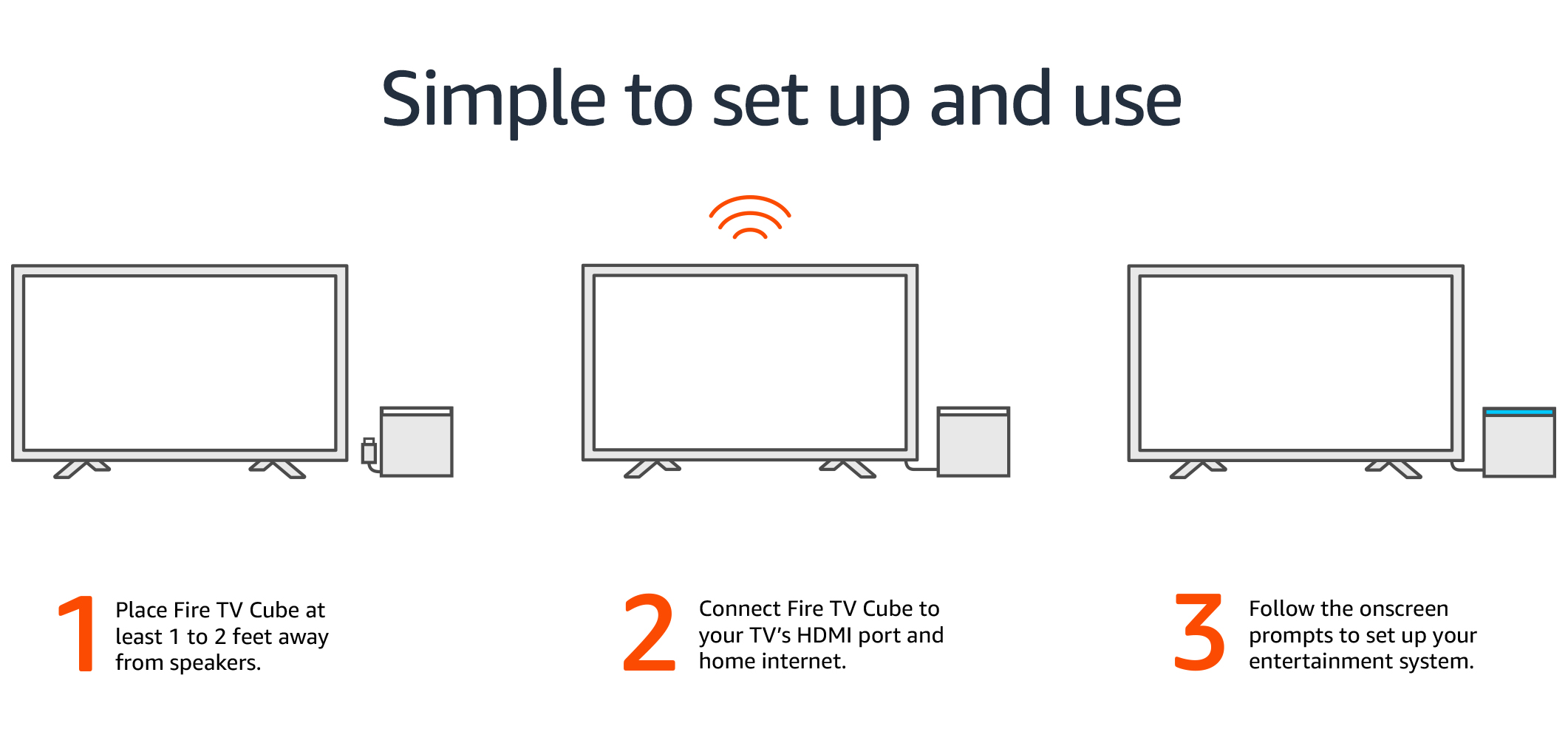 Simple to set up and use

1 Place Fire TV Cube at least 1 to 2 feet away from speakers.

2 Connect Fire TV Cube to your TV's HDMI port and home internet.

3 Follow the onscreen prompts to set up your entertainment system.