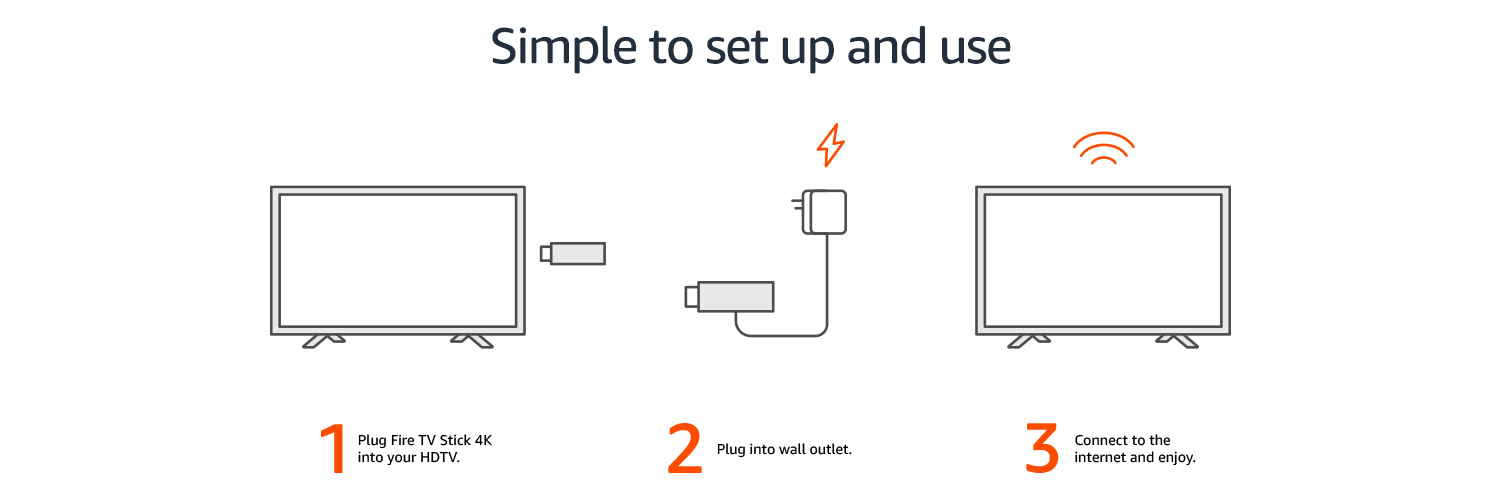 Simple to set up and use

1 Plug Fire TV Stick 4K into your HDTV.

2 Plug into wall outlet.

3 Connect to the internet and enjoy.