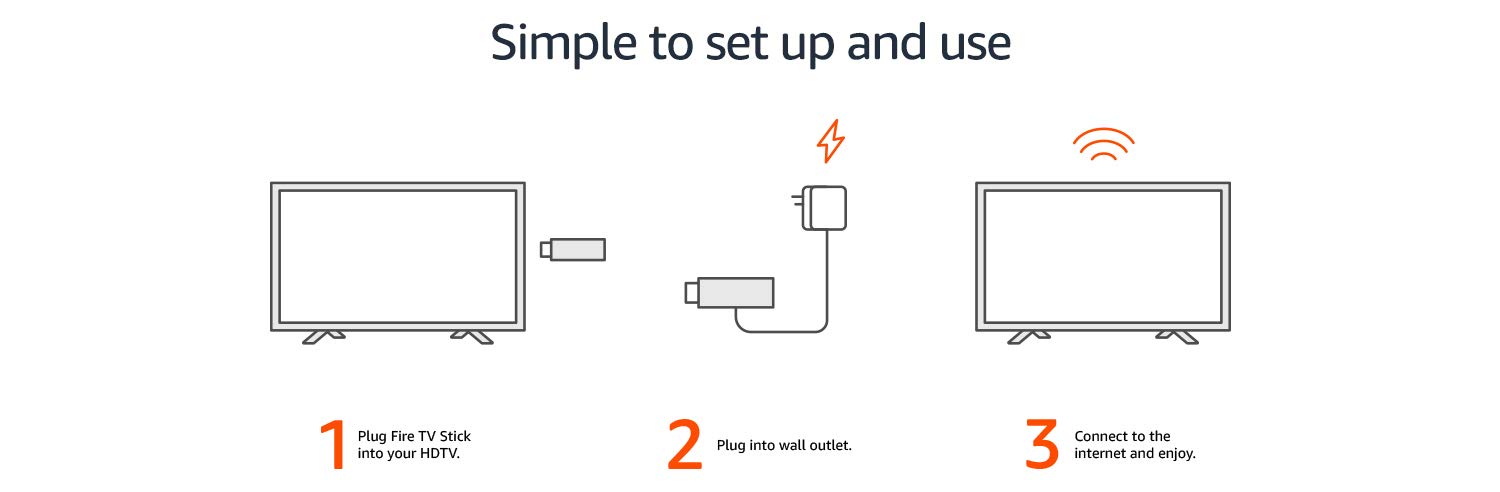 Simple to set up and use

1 Plug Fire TV Stick into your HDTV.

2 Plug into wall outlet.

3 Connect to the internet and enjoy.