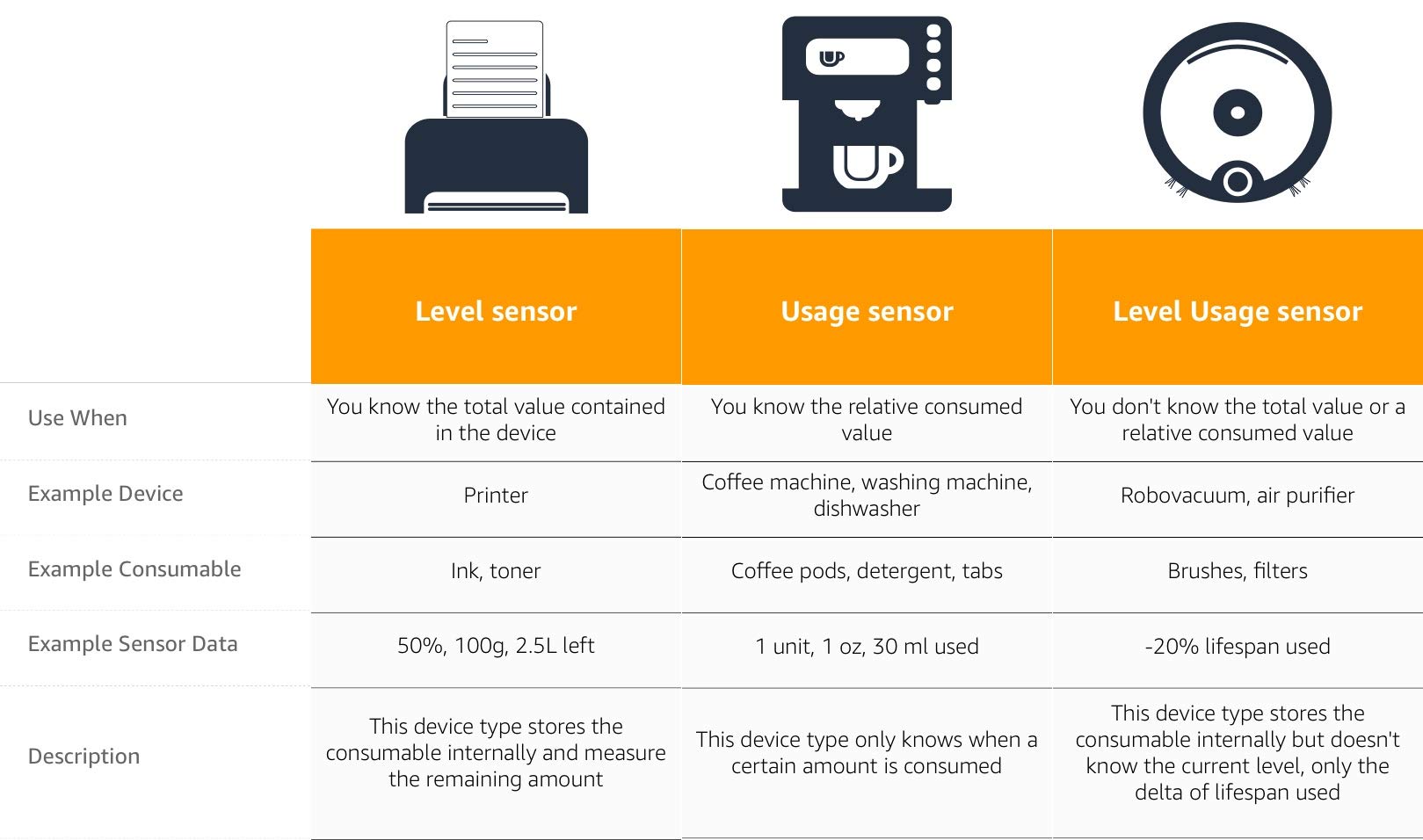 | | Level sensor | Usage sensor | Level Usage sensor |
|---|---|---|---|
| Use When | You know the total value contained in the device | You know the relative consumed value | You don't know the total value or a relative consumed value |
| Example Device | Printer | Coffee machine, washing machine, dishwasher | Robovacuum, air purifier |
| Example Consumable | Ink, toner | Coffee pods, detergent, tabs | Brushes, filters |
| Example Sensor Data | 50%, 100g, 2.5L left | 1 unit, 1 oz, 30 ml used | -20% lifespan used |
| Description | This device type stores the consumable internally and measure the remaining amount | This device type only knows when a certain amount is consumed | This device type stores the consumable internally but doesn't know the current level, only the delta of lifespan used |