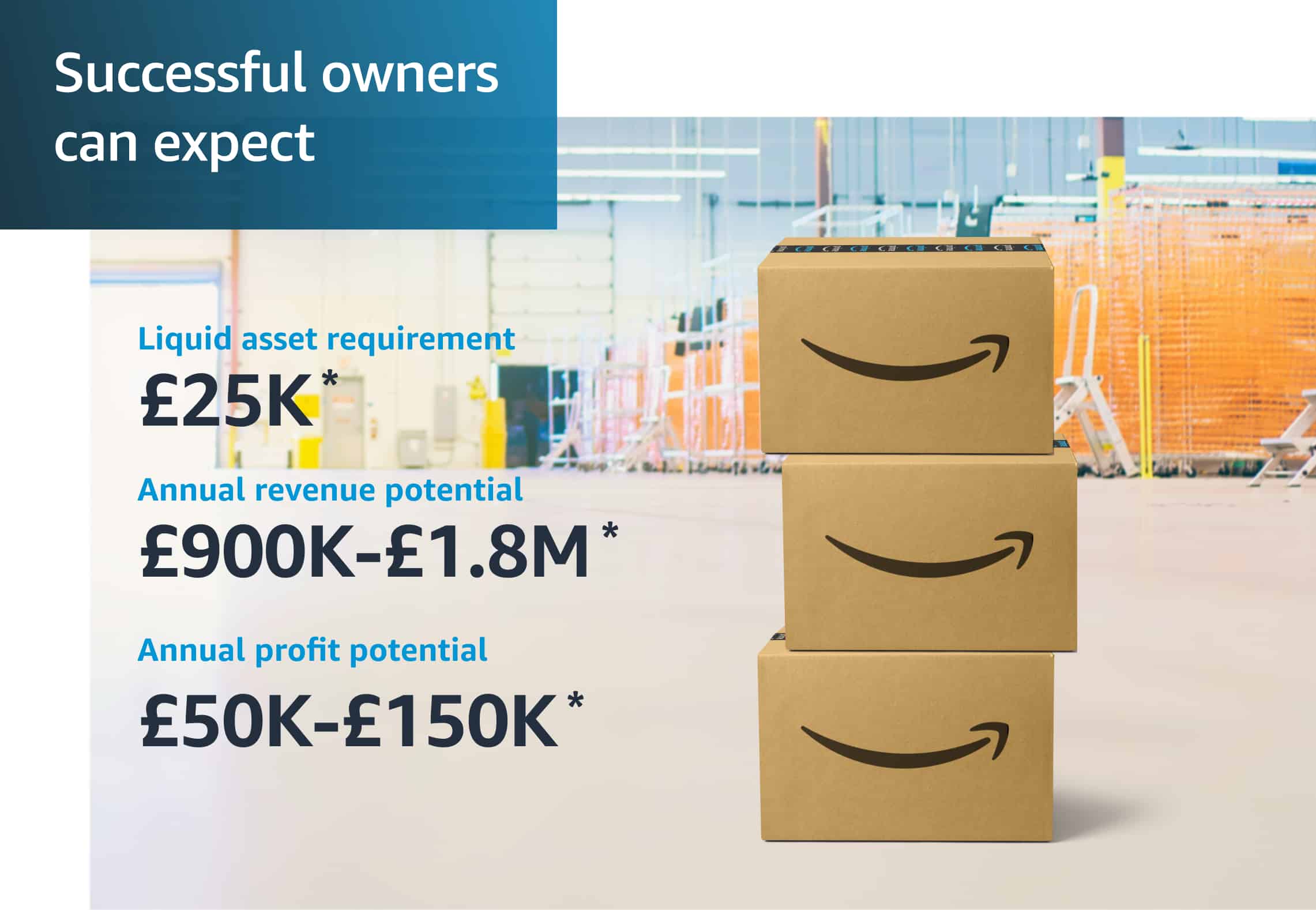 Successful owners can expect

Liquid asset requirement

£25K*

Annual revenue potential

£900K-£1.8M*

Annual profit potential

£50K-£150K*