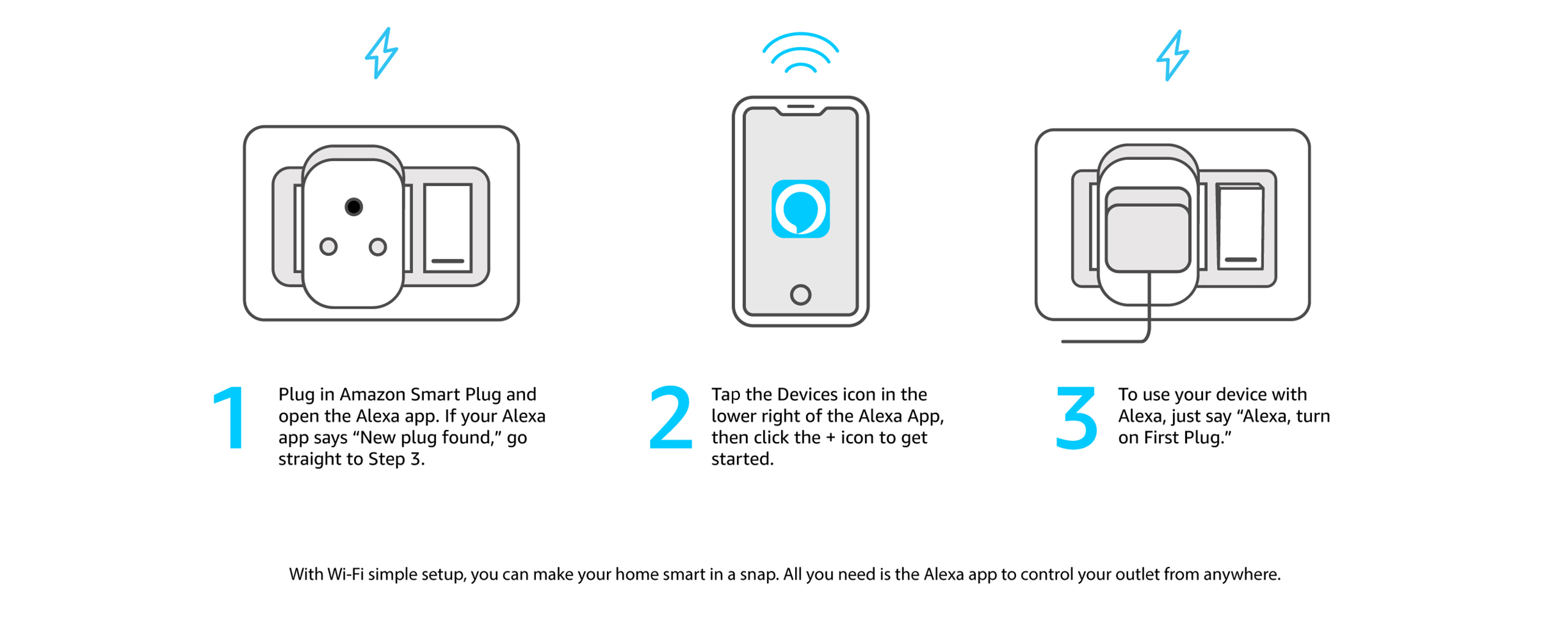 1 Plug in Amazon Smart Plug and open the Alexa app. If your Alexa app says “New plug found,” go straight to Step 3.

2 Tap the Devices icon in the lower right of the Alexa App, then click the + icon to get started.

3 To use your device with Alexa, just say “Alexa, turn on First Plug.”

With Wi-Fi simple setup, you can make your home smart in a snap. All you need is the Alexa app to control your outlet from anywhere.