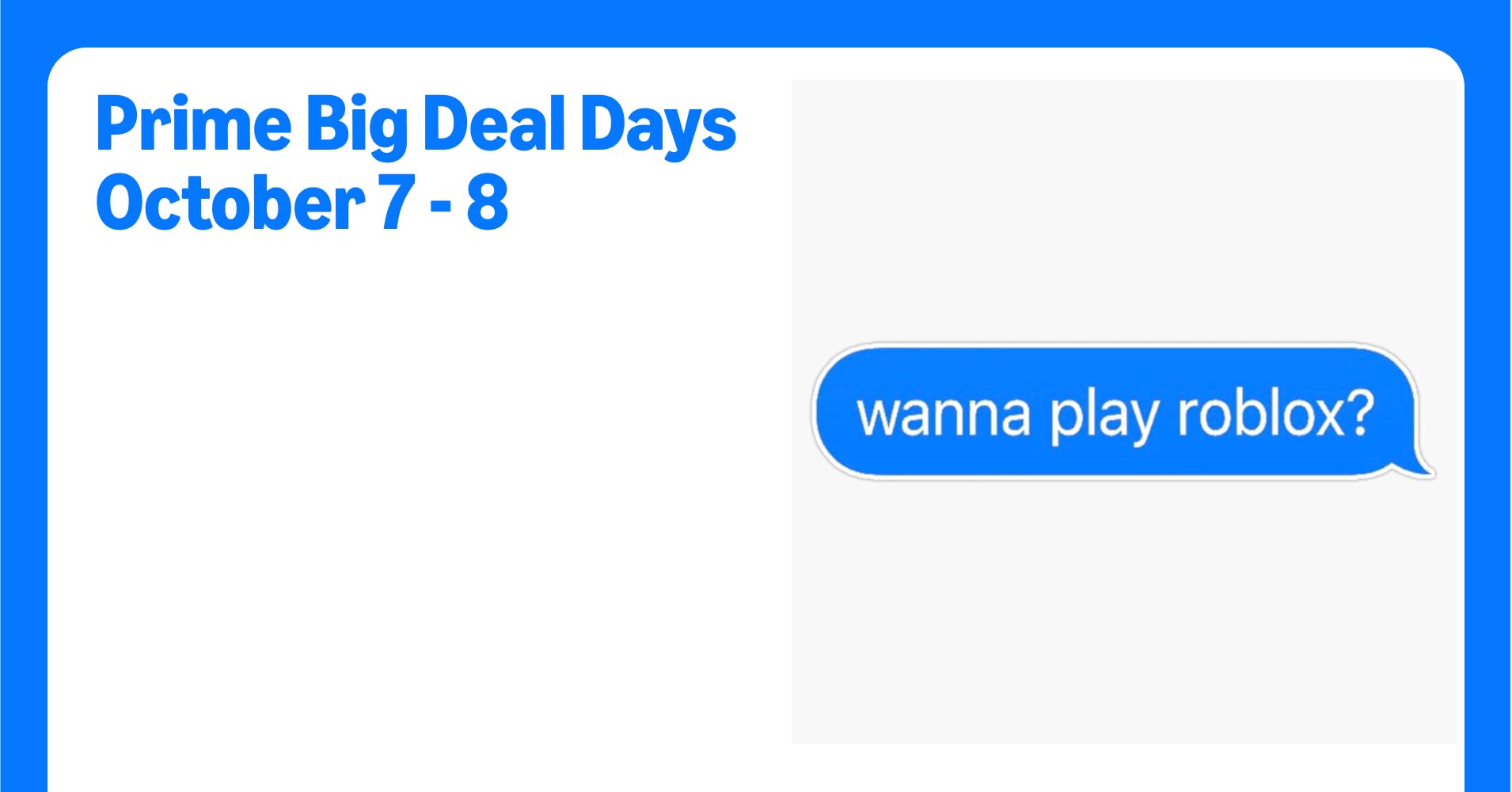 Prime Big Deal Days
October 7 - 8

wanna play roblox?