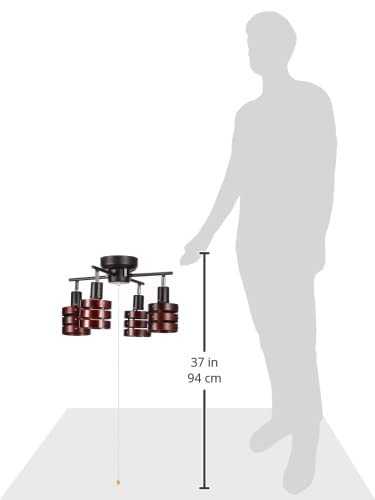 37 in
94 cm