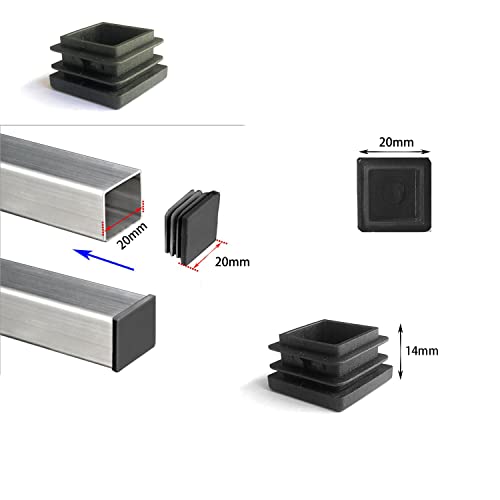 20mm

20mm

20mm

14mm