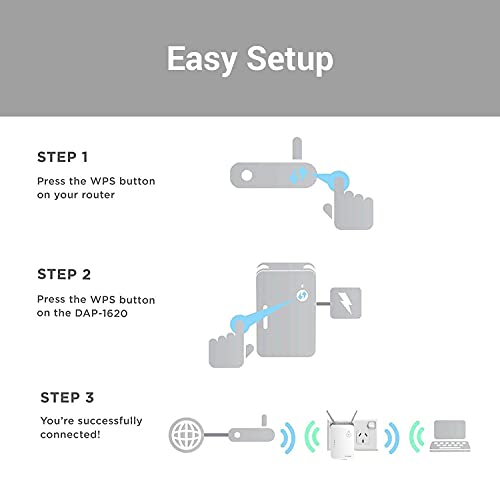 Easy Setup

STEP 1

Press the WPS button on your router

STEP 2

Press the WPS button on the DAP-1620

STEP 3

You're successfully connected!