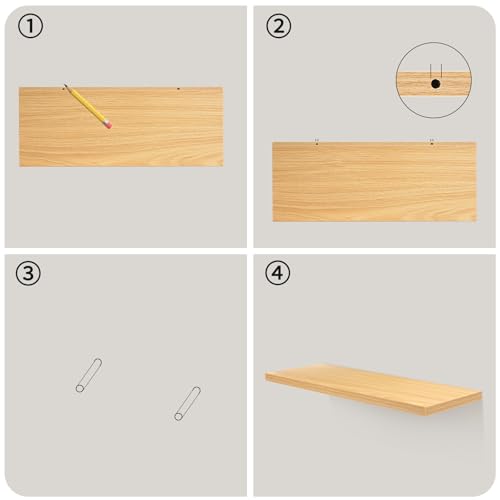 ①

②

③

④