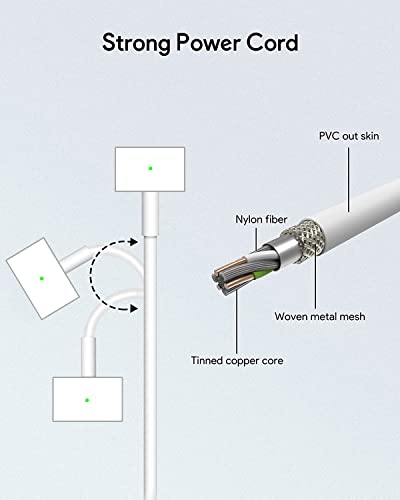 Strong Power Cord

PVC out skin

Nylon fiber

Woven metal mesh

Tinned copper core