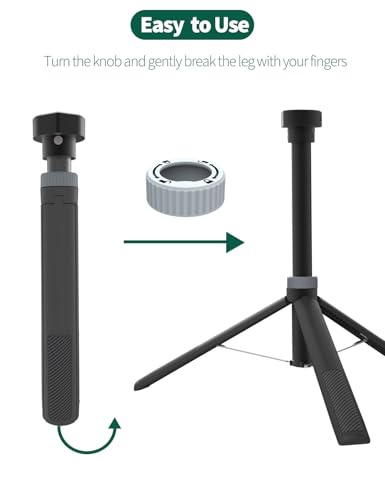 Easy to Use

Turn the knob and gently break the leg with your fingers