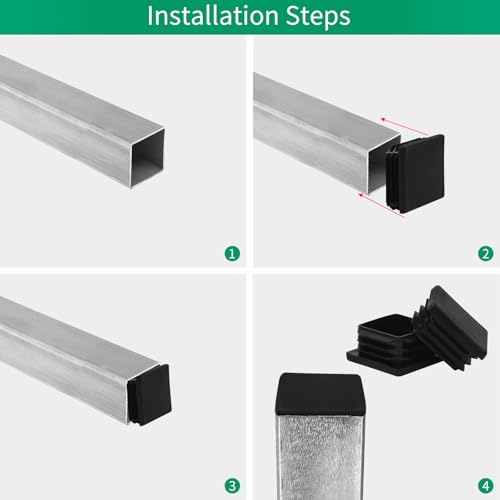 Installation Steps

1

2

3

4