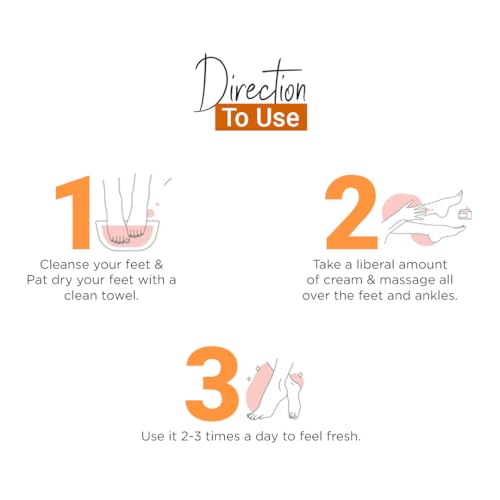 Direction
To Use

1

Cleanse your feet &
Pat dry your feet with a
clean towel.

2

Take a liberal amount
of cream & massage all
over the feet and ankles.

3

Use it 2-3 times a day to feel fresh.