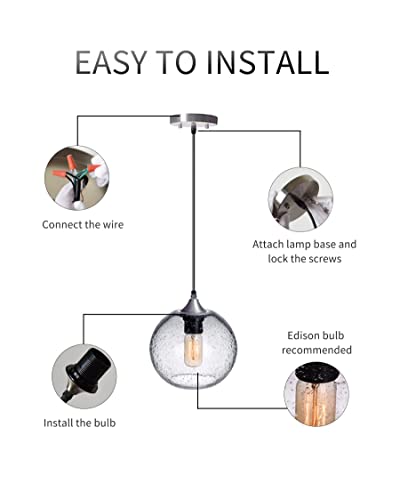 EASY TO INSTALL

Connect the wire

Attach lamp base and lock the screws

Edison bulb recommended

Install the bulb