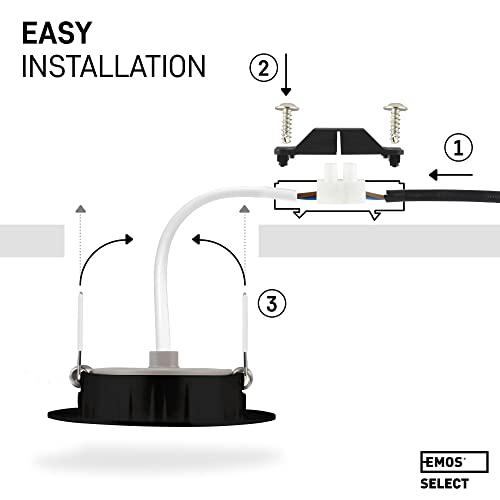 EASY
INSTALLATION

2

1

3

EMOS
SELECT