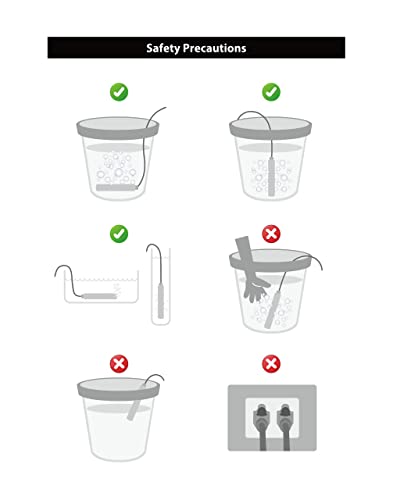 Safety Precautions