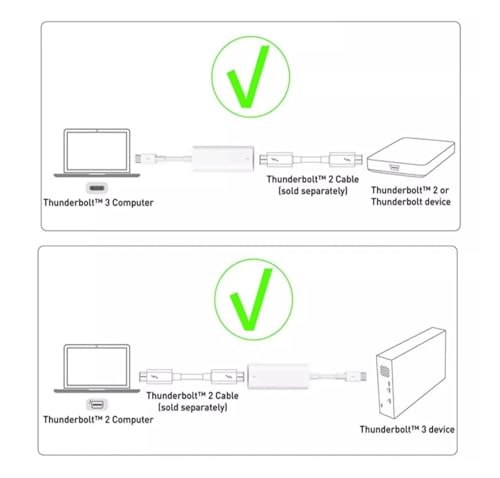 Thunderbolt™ 3 Computer

Thunderbolt™ 2 Cable (sold separately)

Thunderbolt™ 2 or Thunderbolt device

Thunderbolt™ 2 Computer

Thunderbolt™ 2 Cable (sold separately)

Thunderbolt™ 3 device