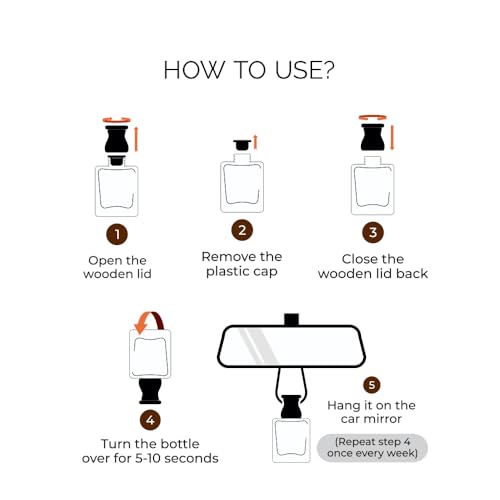 HOW TO USE?

1
Open the wooden lid

2
Remove the plastic cap

3
Close the wooden lid back

4
Turn the bottle over for 5-10 seconds

5
Hang it on the car mirror

(Repeat step 4 once every week)