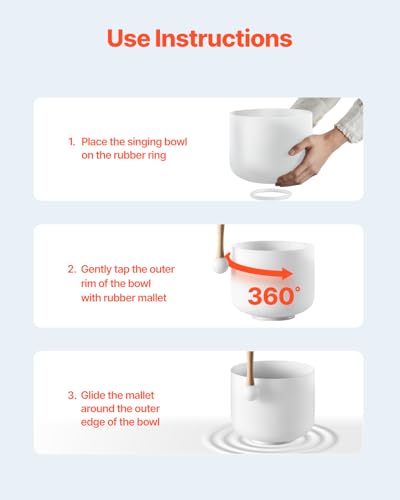 Use Instructions

1. Place the singing bowl on the rubber ring

2. Gently tap the outer rim of the bowl with rubber mallet

360°

3. Glide the mallet around the outer edge of the bowl