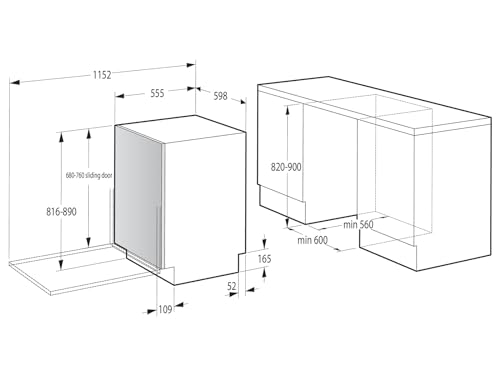 1152
555
598
680-760 sliding door
816-890
165
52
109
820-900
min 560
min 600