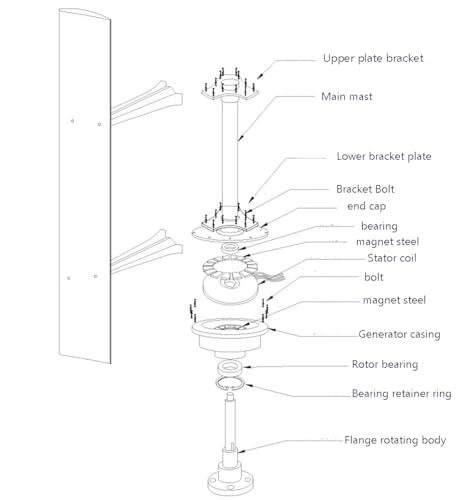 Upper plate bracket
Main mast
Lower bracket plate
Bracket Bolt
end cap
bearing
magnet steel
Stator coil
bolt
magnet steel
Generator casing
Rotor bearing
Bearing retainer ring
Flange rotating body