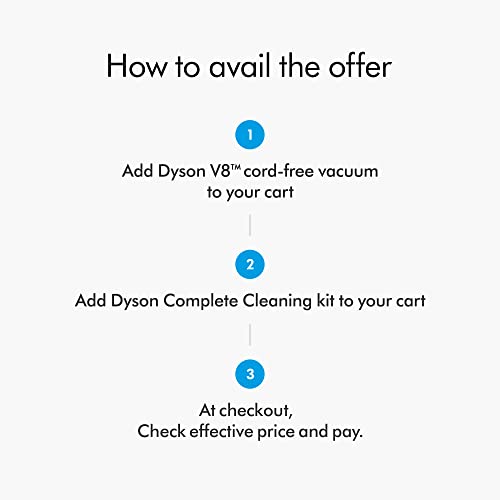 How to avail the offer

1

Add Dyson V8™ cord-free vacuum to your cart

2

Add Dyson Complete Cleaning kit to your cart

3

At checkout,
Check effective price and pay.