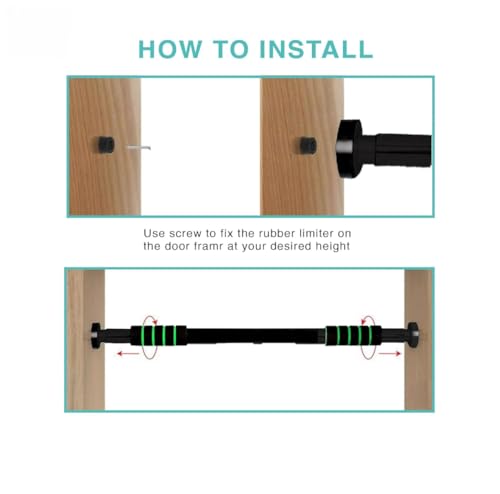 HOW TO INSTALL

Use screw to fix the rubber limiter on the door framr at your desired height