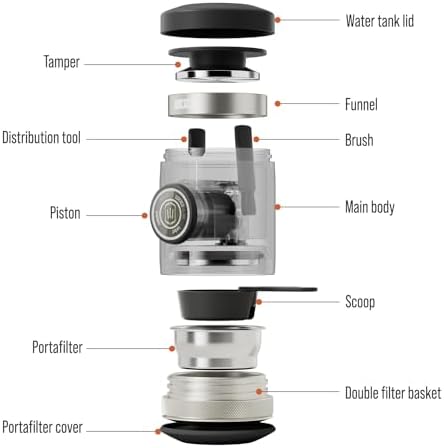 Water tank lid
Tamper
Funnel
Distribution tool
Brush
Piston
Main body
Scoop
Portafilter
Double filter basket
Portafilter cover