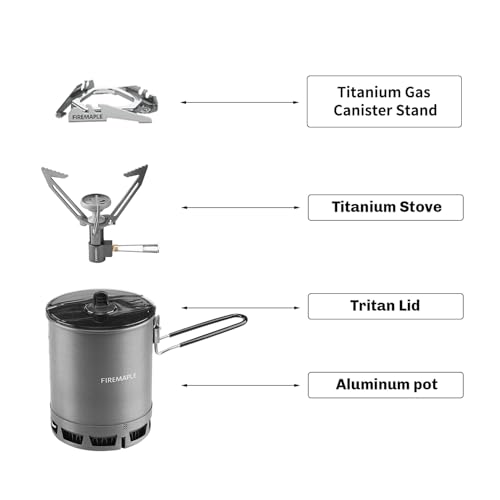 FIREMAPLE

Titanium Gas Canister Stand

Titanium Stove

Tritan Lid

FIREMAPLE

Aluminum pot