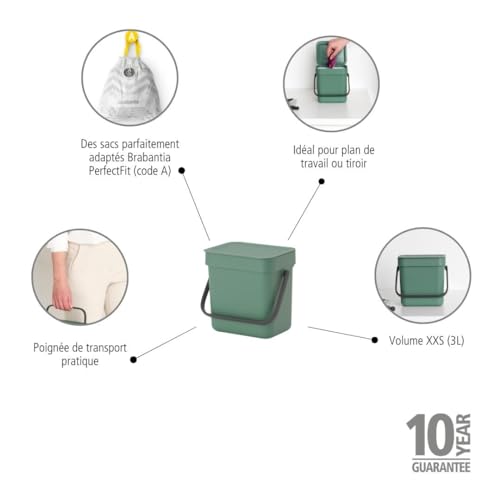 A

Des sacs parfaitement adaptés Brabantia PerfectFit (code A)

Idéal pour plan de travail ou tiroir

Poignée de transport pratique

Volume XXS (3L)

10 YEAR GUARANTEE