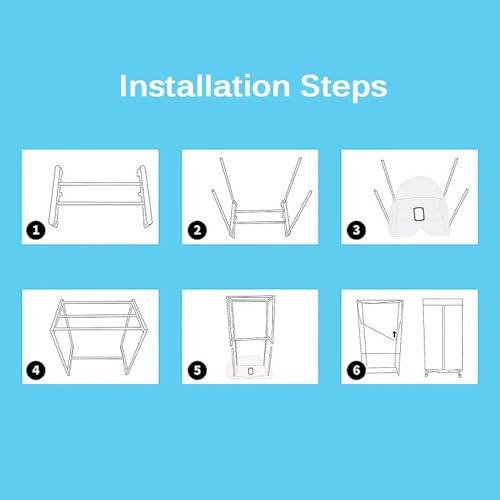 Installation Steps

1

2

3

4

5

6