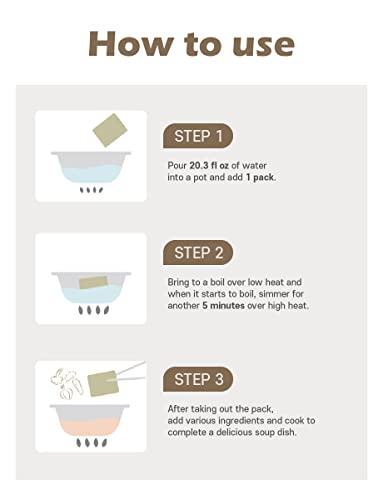 How to use

STEP 1

Pour 20.3 fl oz of water into a pot and add 1 pack.

STEP 2

Bring to a boil over low heat and when it starts to boil, simmer for another 5 minutes over high heat.

STEP 3

After taking out the pack, add various ingredients and cook to complete a delicious soup dish.