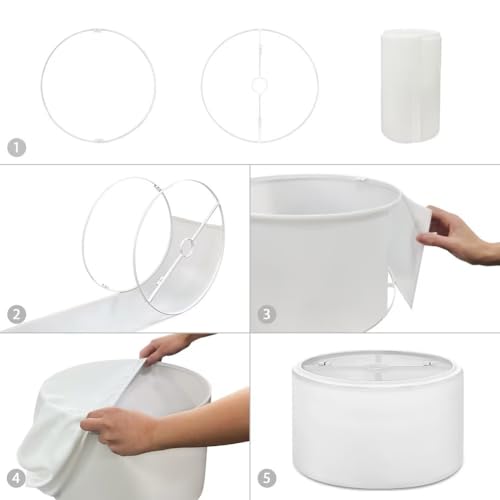 1

2

3

4

5