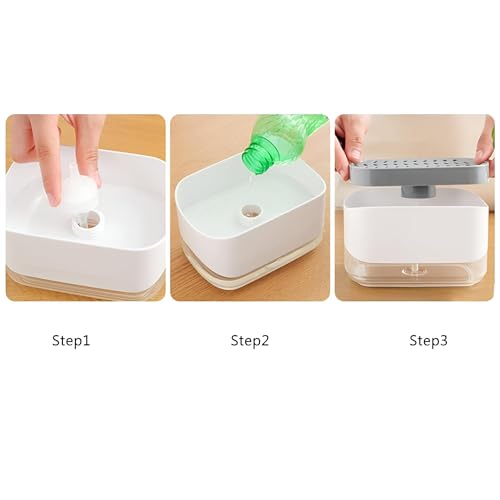 Step1

Step2

Step3