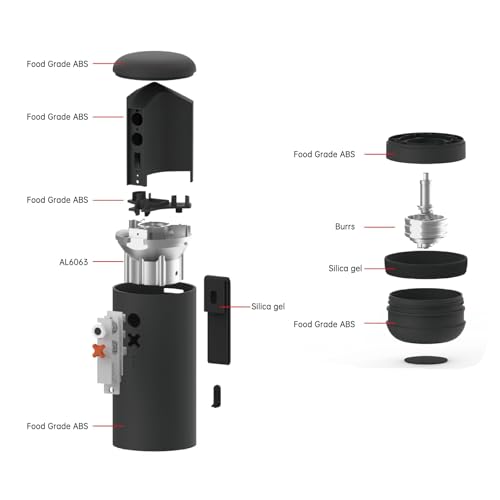 Food Grade ABS

Food Grade ABS

Food Grade ABS

AL6063

Silica gel

Food Grade ABS

Food Grade ABS

Burrs

Silica gel

Food Grade ABS