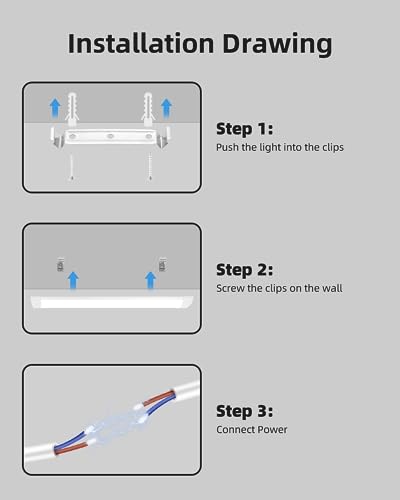 Installation Drawing

Step 1:
Push the light into the clips

Step 2:
Screw the clips on the wall

Step 3:
Connect Power