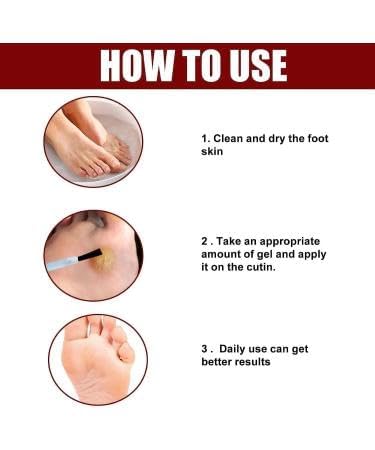 HOW TO USE

1. Clean and dry the foot skin

2 . Take an appropriate amount of gel and apply it on the cutin.

3 . Daily use can get better results