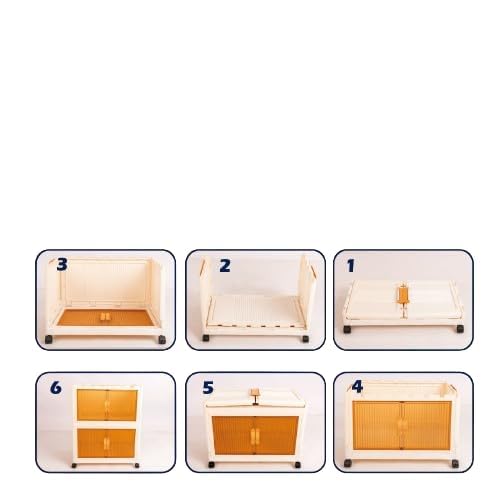 3

2

1

6

5

4