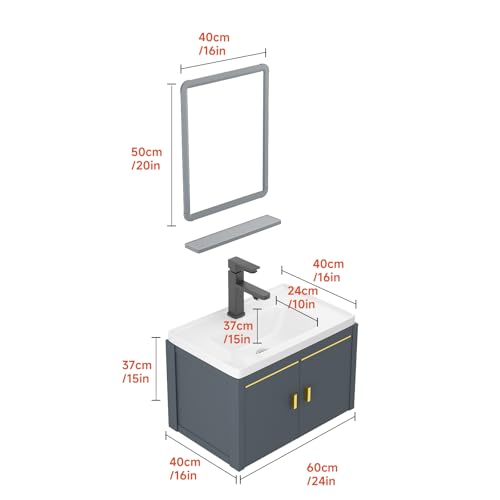 40cm
/16in

50cm
/20in

40cm
/16in

24cm
/10in

37cm
/15in

37cm
/15in

40cm
/16in

60cm
/24in