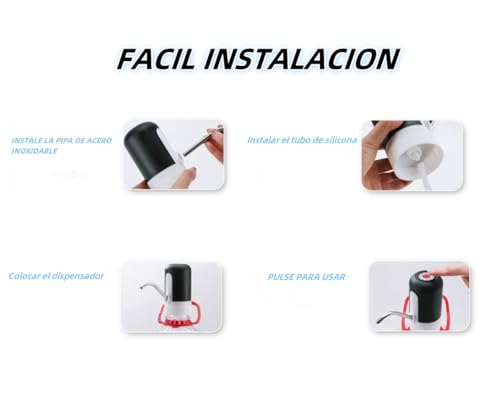 FACIL INSTALACION

INSTALE LA PIPA DE ACERO INOXIDABLE

Instalar el tubo de silicona

Colocar el dispensador

PULSE PARA USAR