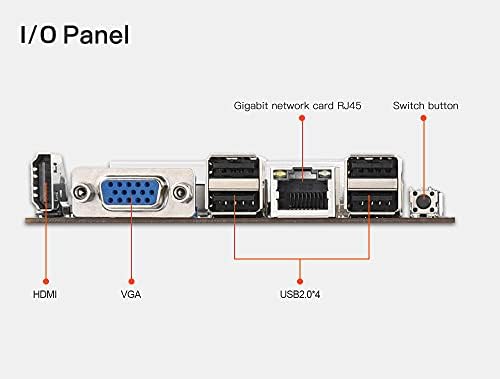 I/O Panel

Gigabit network card RJ45

Switch button

HDMI

VGA

USB2.0*4