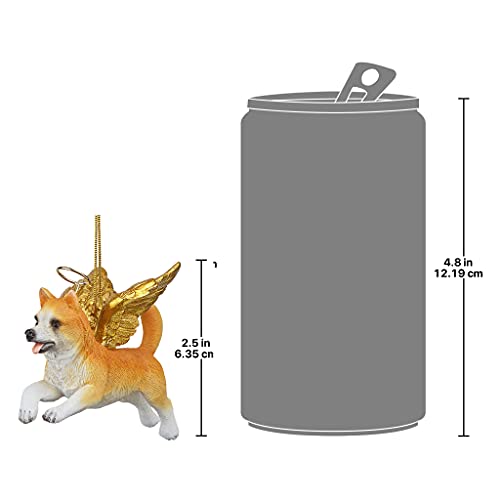 2.5 in
6.35 cn

4.8 in
12.19 cm