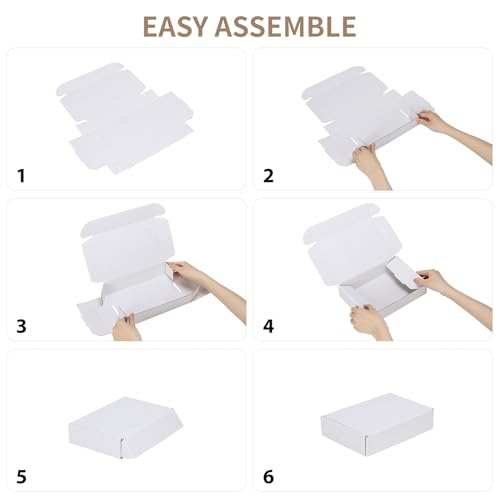 EASY ASSEMBLE

1

2

3

4

5

6