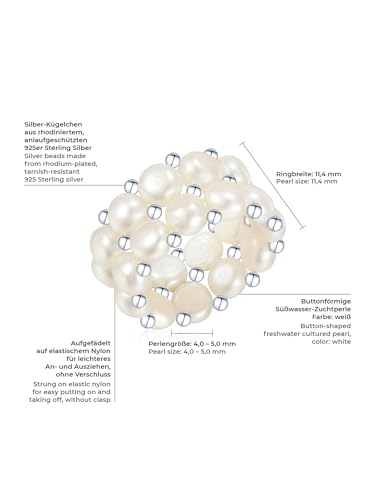 Silber-Kügelchen aus rhodiniertem, anlaufgeschützten 925er Sterling Silber
Silver beads made from rhodium-plated, tarnish-resistant 925 Sterling silver

Ringbreite: 11,4 mm
Pearl size: 11,4 mm

Buttonförmige Süßwasser-Zuchtperle Farbe: weiß
Button-shaped freshwater cultured pearl, color: white

Perlengröße: 4,0 – 5,0 mm
Pearl size: 4,0 – 5,0 mm

Aufgefädelt auf elastischem Nylon für leichteres An- und Ausziehen, ohne Verschluss
Strung on elastic nylon for easy putting on and taking off, without clasp