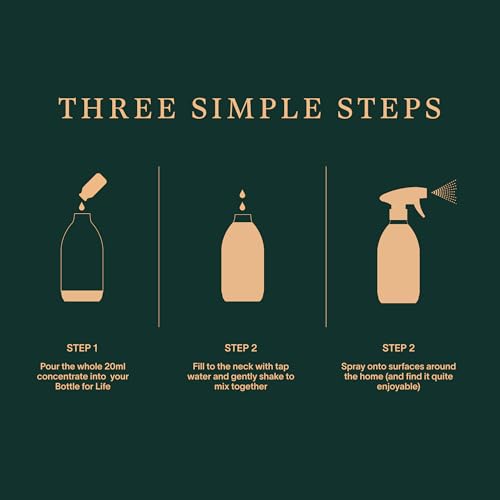 THREE SIMPLE STEPS

STEP 1

Pour the whole 20ml concentrate into your Bottle for Life

STEP 2

Fill to the neck with tap water and gently shake to mix together

STEP 2

Spray onto surfaces around the home (and find it quite enjoyable)