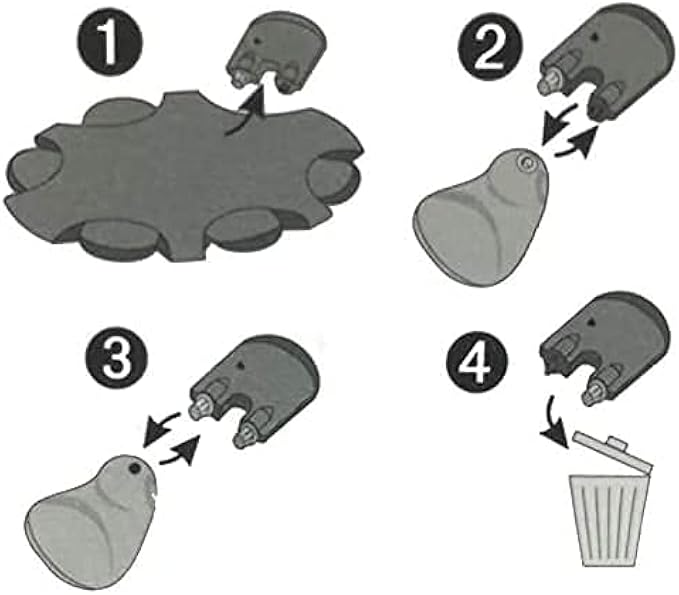 1
2
3
4